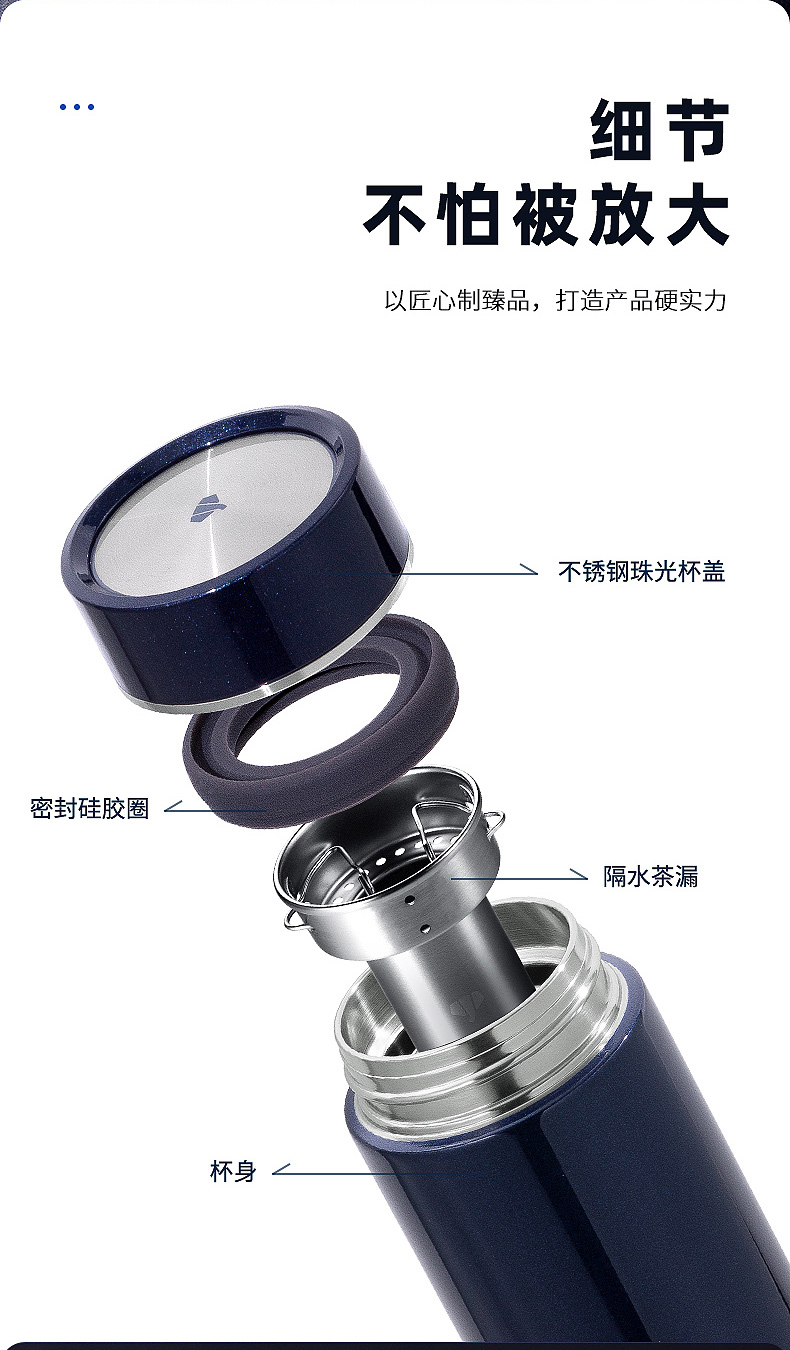 细节
不怕被放大

以匠心制臻品，打造产品硬实力

不锈钢珠光杯盖

密封硅胶圈

隔水茶漏

杯身